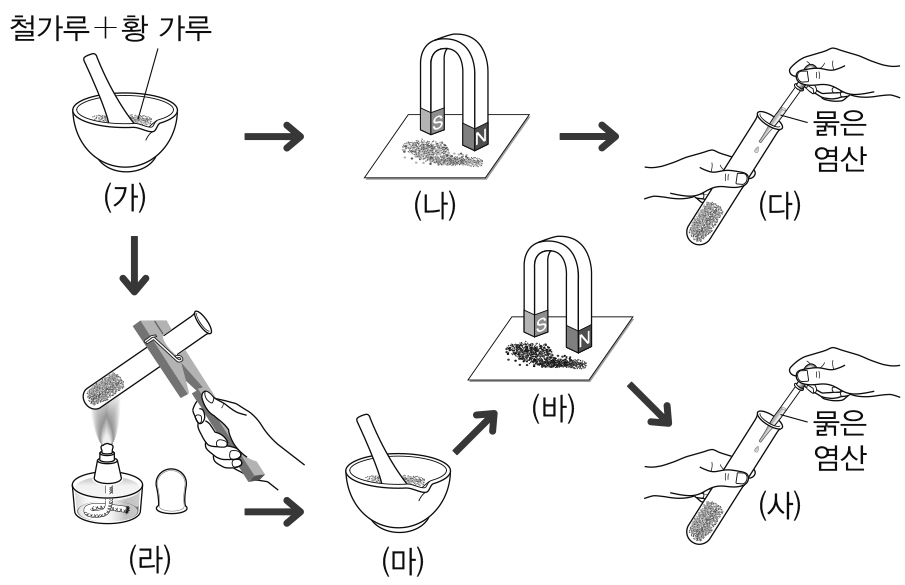 철가루＋황 가루

(가)

S N

(나)

묽은 염산

(다)

(라)

(마)

S N

(바)

묽은 염산

(사)