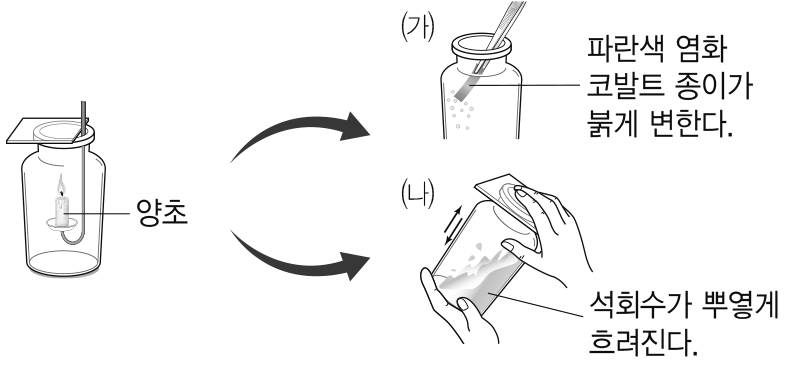 양초

(가)

파란색 염화 코발트 종이가 붉게 변한다.

(나)

석회수가 뿌옇게 흐려진다.