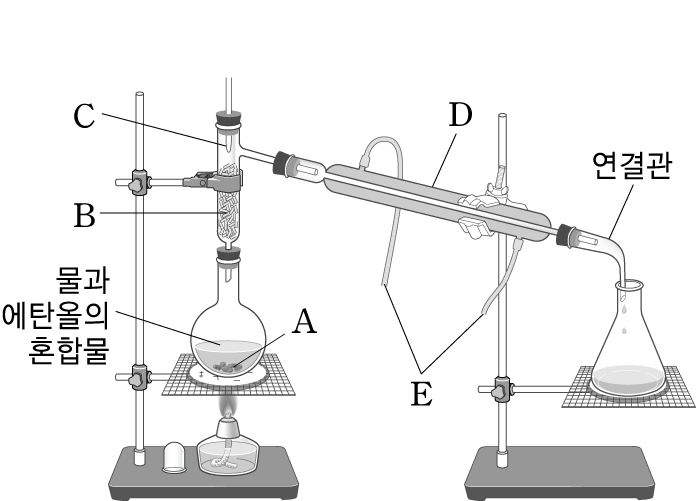 C

D

연결관

B

물과
에탄올의
혼합물

A

E