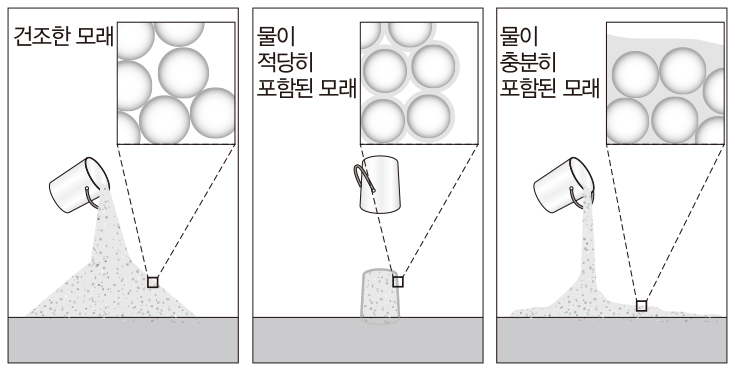 건조한 모래

물이
적당히
포함된 모래

물이
충분히
포함된 모래