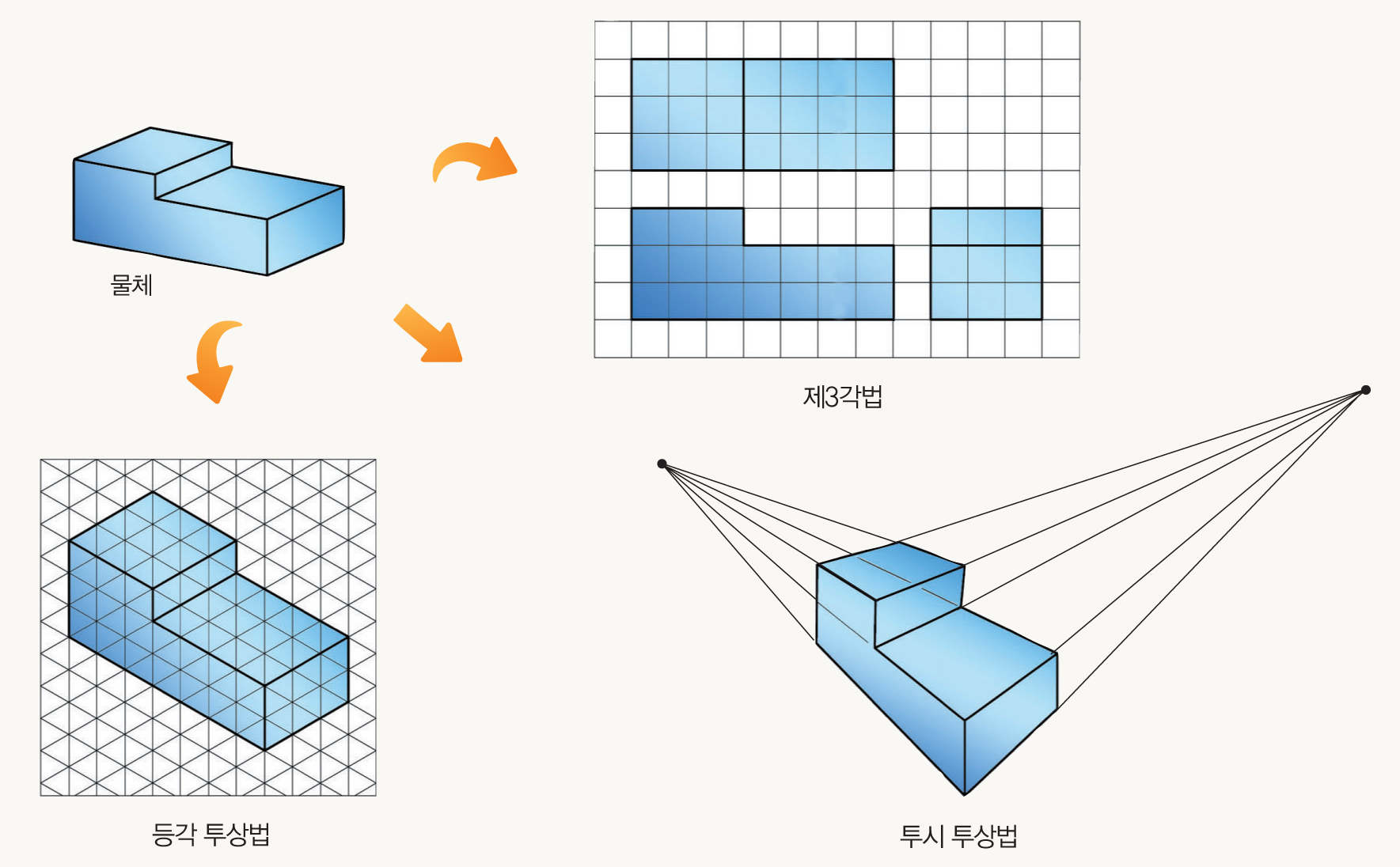 물체

제3각법

등각 투상법

투시 투상법