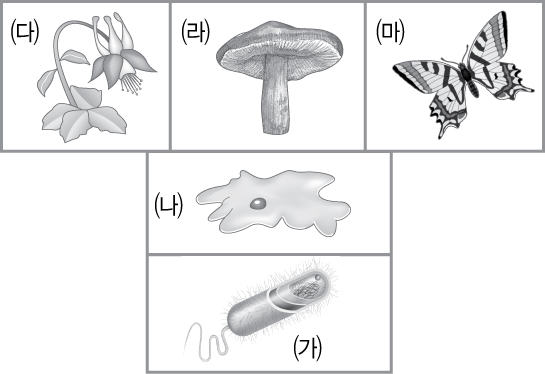 (다)

(라)

(마)

(나)

(가)