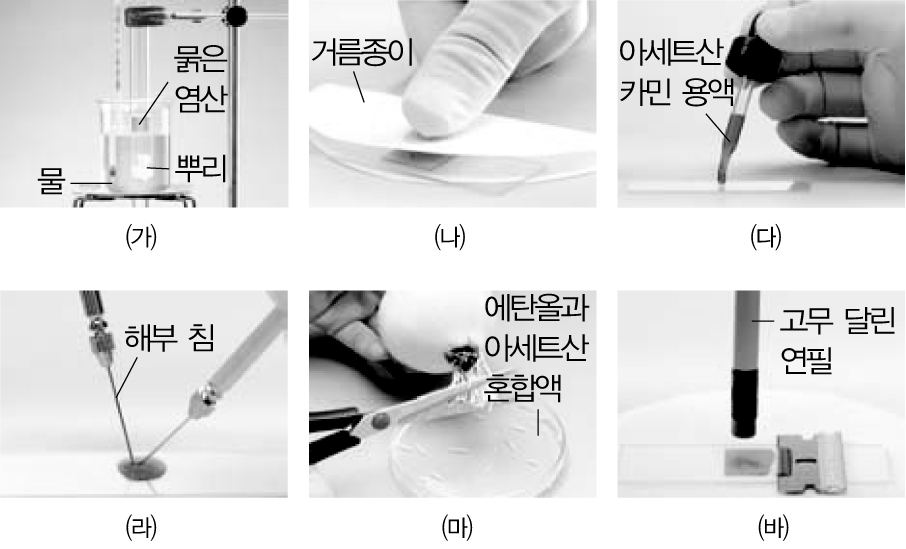 묽은 염산
뿌리
물
(가)

거름종이
(나)

아세트산 카민 용액
(다)

해부 침
(라)

에탄올과 아세트산 혼합액
(마)

고무 달린 연필
(바)