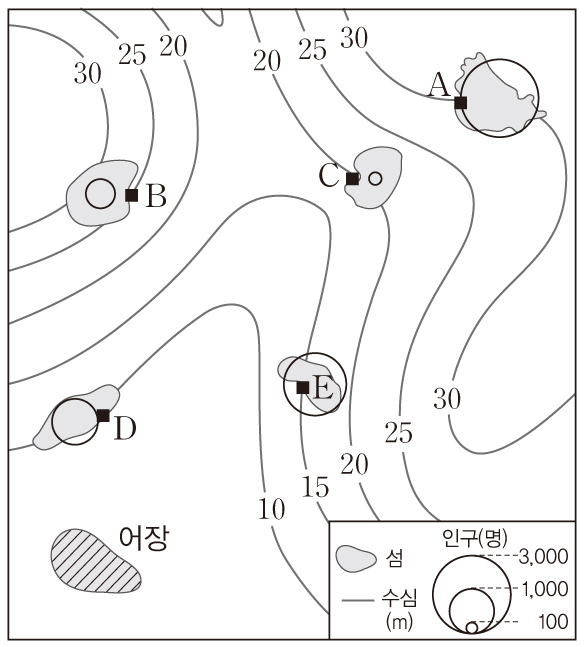 30
25
20
20
25
30
A
B
C
D
E
30
25
20
15
10
어장
섬
수심
(m)
인구(명)
3,000
1,000
100