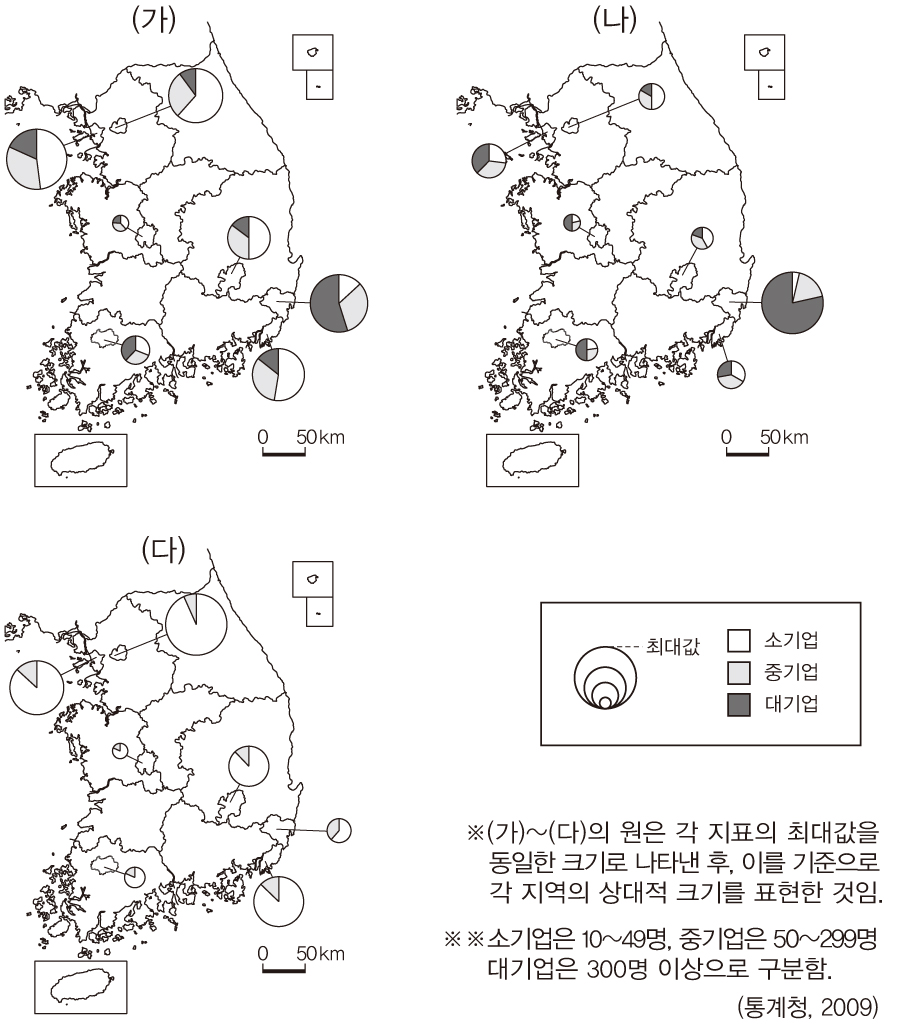 (가)

0 50km

(나)

0 50km

(다)

0 50km

최대값
소기업
중기업
대기업

※(가)~(다)의 원은 각 지표의 최대값을 동일한 크기로 나타낸 후, 이를 기준으로 각 지역의 상대적 크기를 표현한 것임.

※※소기업은 10~49명, 중기업은 50~299명 대기업은 300명 이상으로 구분함.

(통계청, 2009)