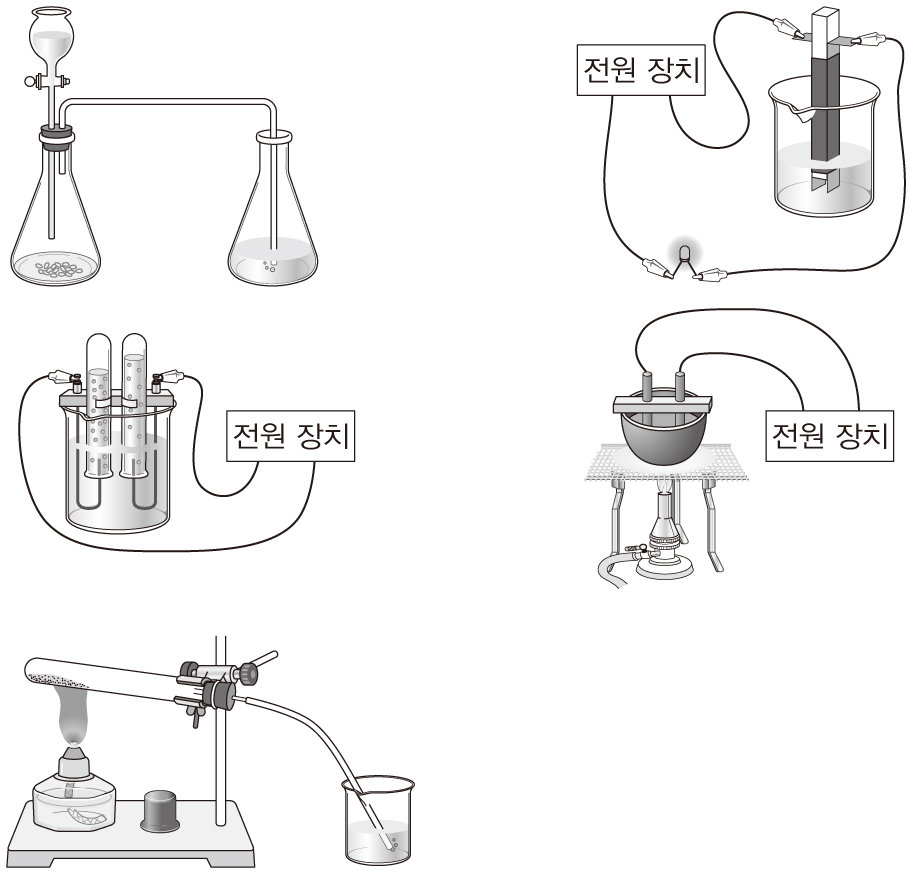 전원 장치

전원 장치

전원 장치