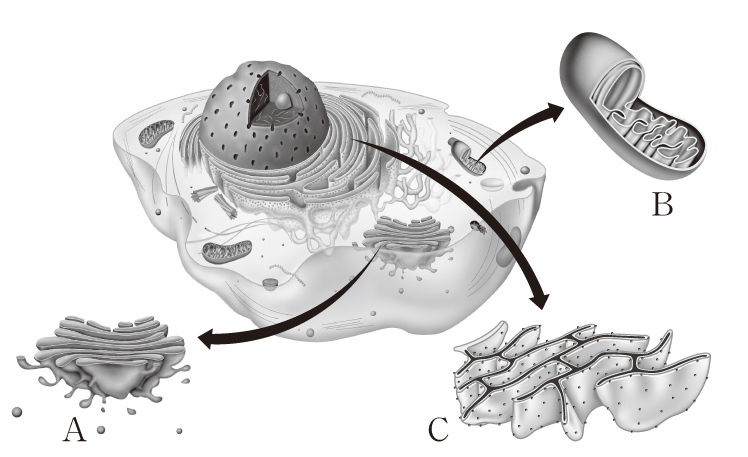 B

A

C