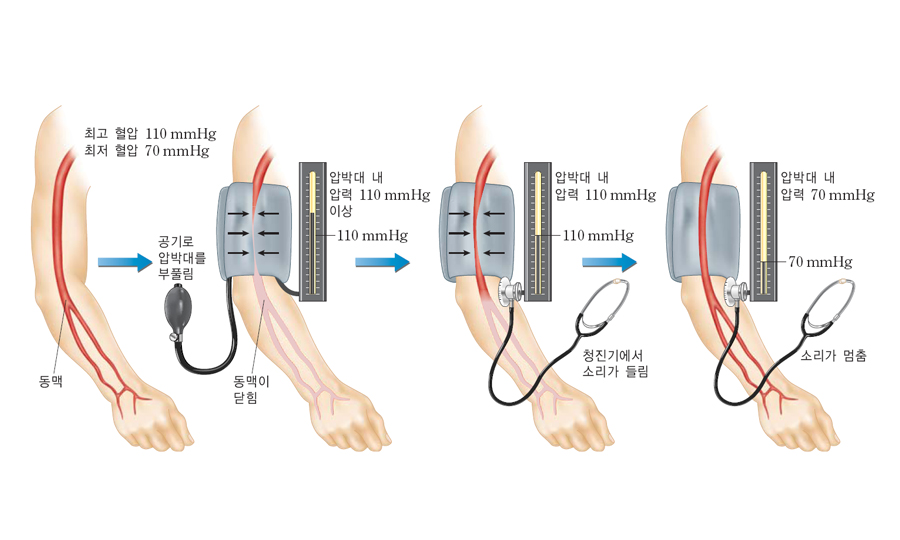 최고 혈압 110 mmHg
최저 혈압 70 mmHg

동맥

공기로
압박대를
부풀림

압박대 내
압력 110 mmHg
이상

110 mmHg

동맥이
닫힘

압박대 내
압력 110 mmHg

110 mmHg

청진기에서
소리가 들림

압박대 내
압력 70 mmHg

70 mmHg

소리가 멈춤